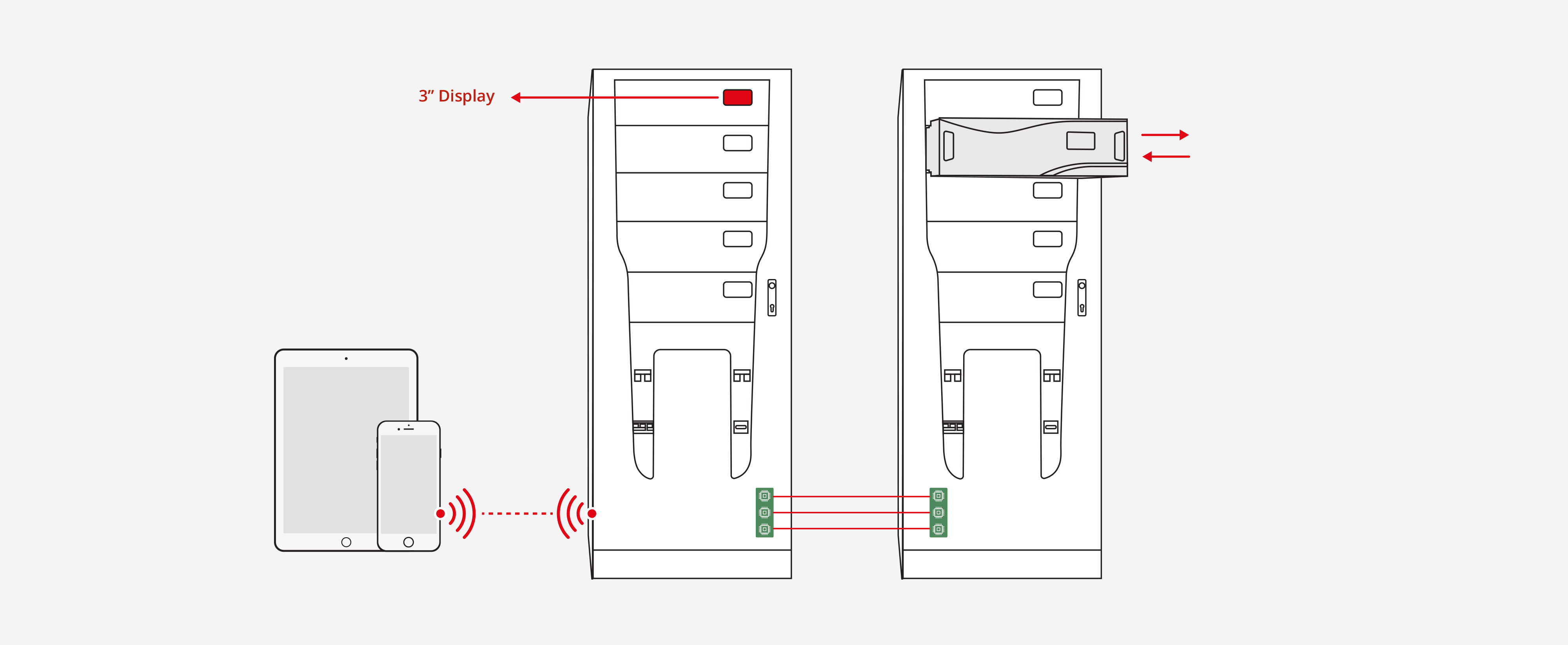 3” Display